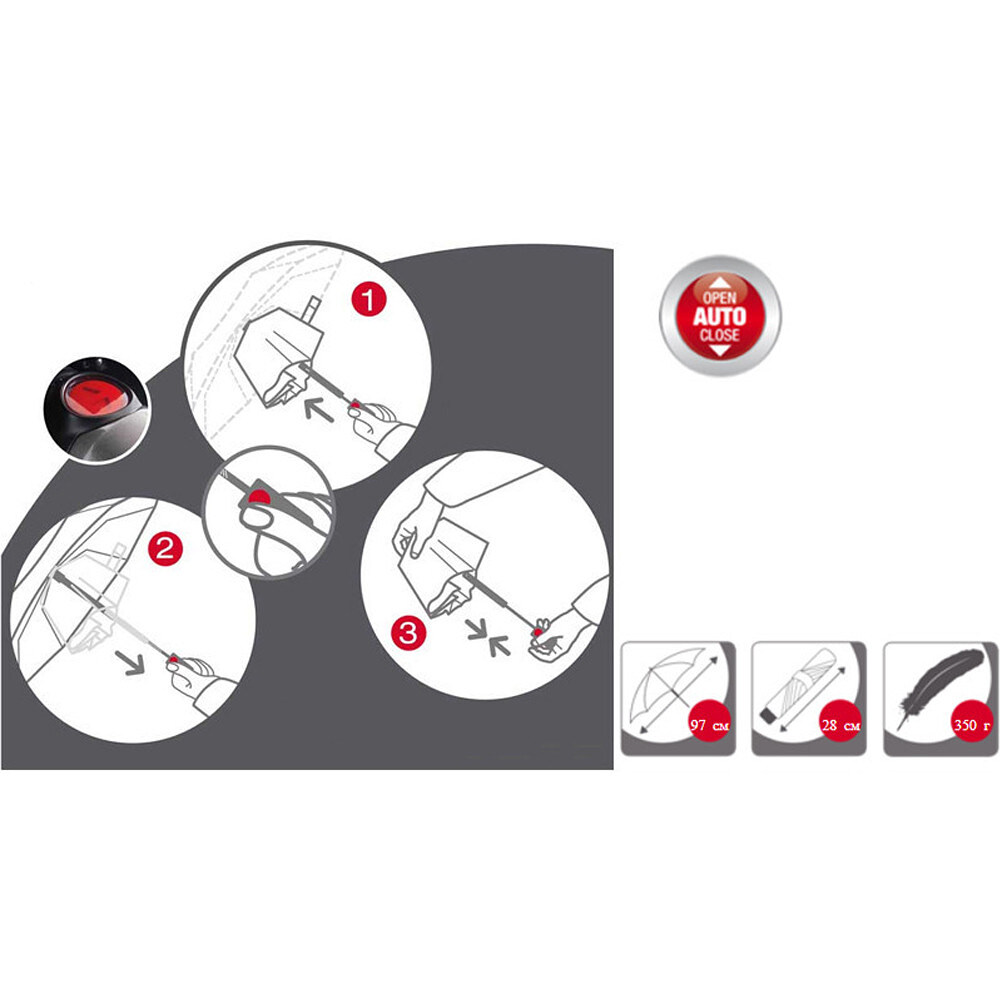 1

2

3

OPEN
AUTO
CLOSE

97 см

28 см

350 г