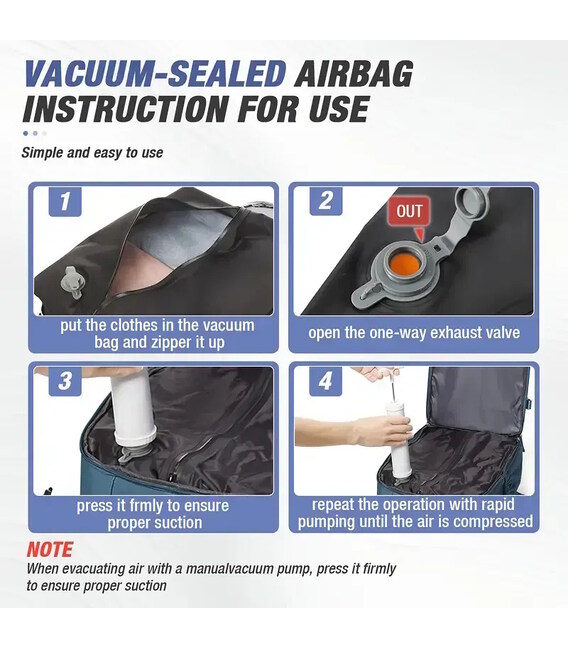 VACUUM-SEALED AIRBAG INSTRUCTION FOR USE

Simple and easy to use

1
put the clothes in the vacuum bag and zipper it up

2
OUT
open the one-way exhaust valve

3
press it frmly to ensure proper suction

4
repeat the operation with rapid pumping until the air is compressed

NOTE
When evacuating air with a manualvacuum pump, press it firmly to ensure proper suction