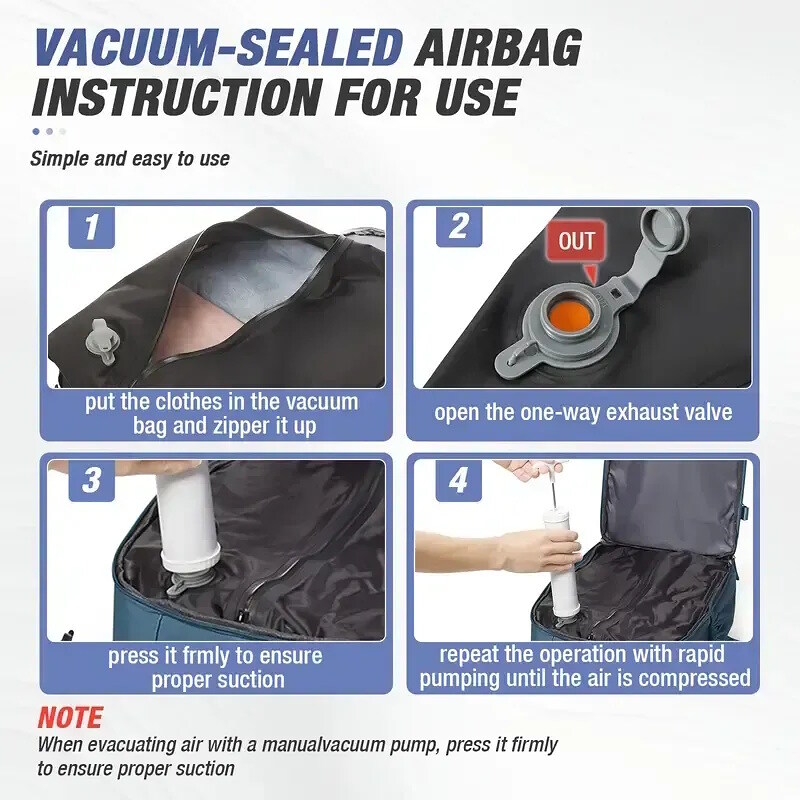 VACUUM-SEALED AIRBAG INSTRUCTION FOR USE

Simple and easy to use

1
put the clothes in the vacuum bag and zipper it up

2
OUT
open the one-way exhaust valve

3
press it frmly to ensure proper suction

4
repeat the operation with rapid pumping until the air is compressed

NOTE
When evacuating air with a manualvacuum pump, press it firmly to ensure proper suction