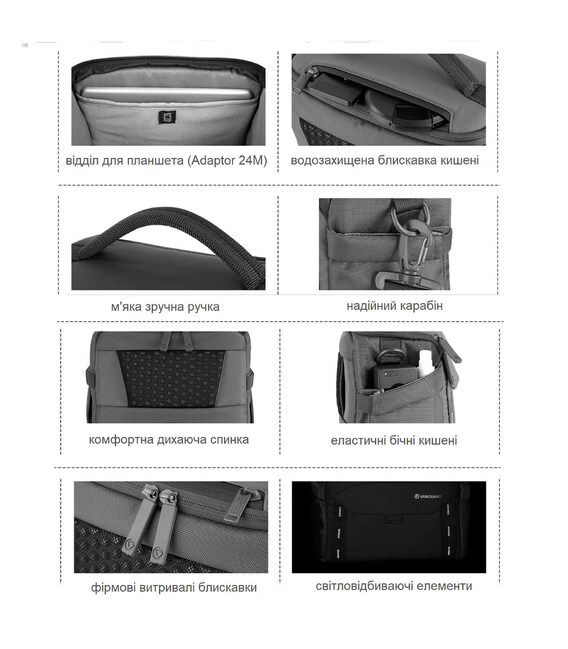 відділ для планшета (Adaptor 24M)

водозахищена блискавка кишені

м'яка зручна ручка

надійний карабін

комфортна дихаюча спинка

еластичні бічні кишені

VANGUARD

фірмові витривалі блискавки

світловідбиваючі елементи